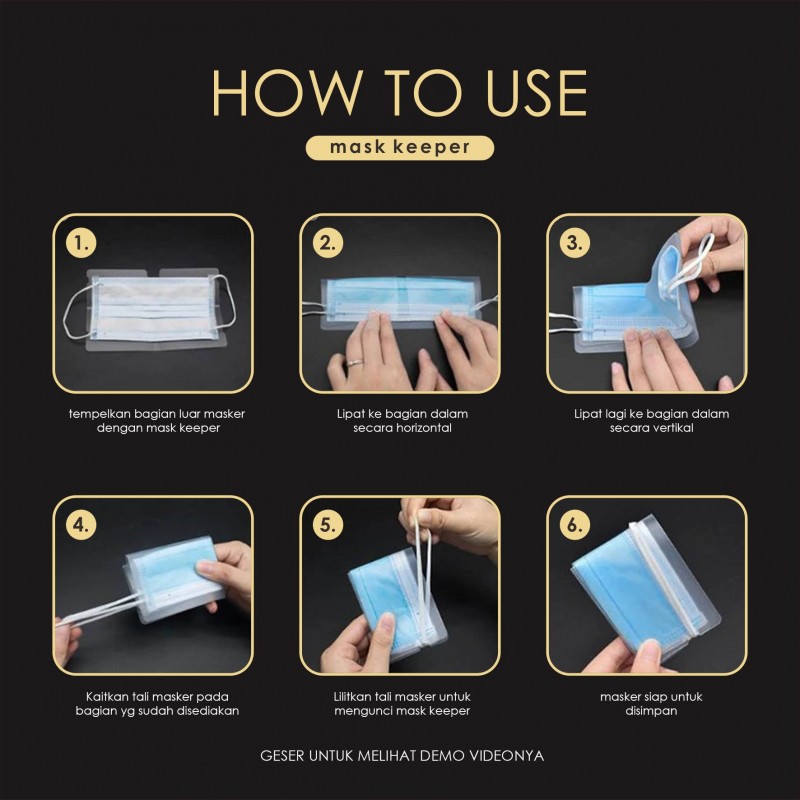 HOW TO USE

mask keeper

1.

tempelkan bagian luar masker dengan mask keeper

2.

Lipat ke bagian dalam secara horizontal

3.

Lipat lagi ke bagian dalam secara vertikal

4.

Kaitkan tali masker pada bagian yg sudah disediakan

5.

Lilitkan tali masker untuk mengunci mask keeper

6.

masker siap untuk disimpan

GESER UNTUK MELIHAT DEMO VIDEONYA